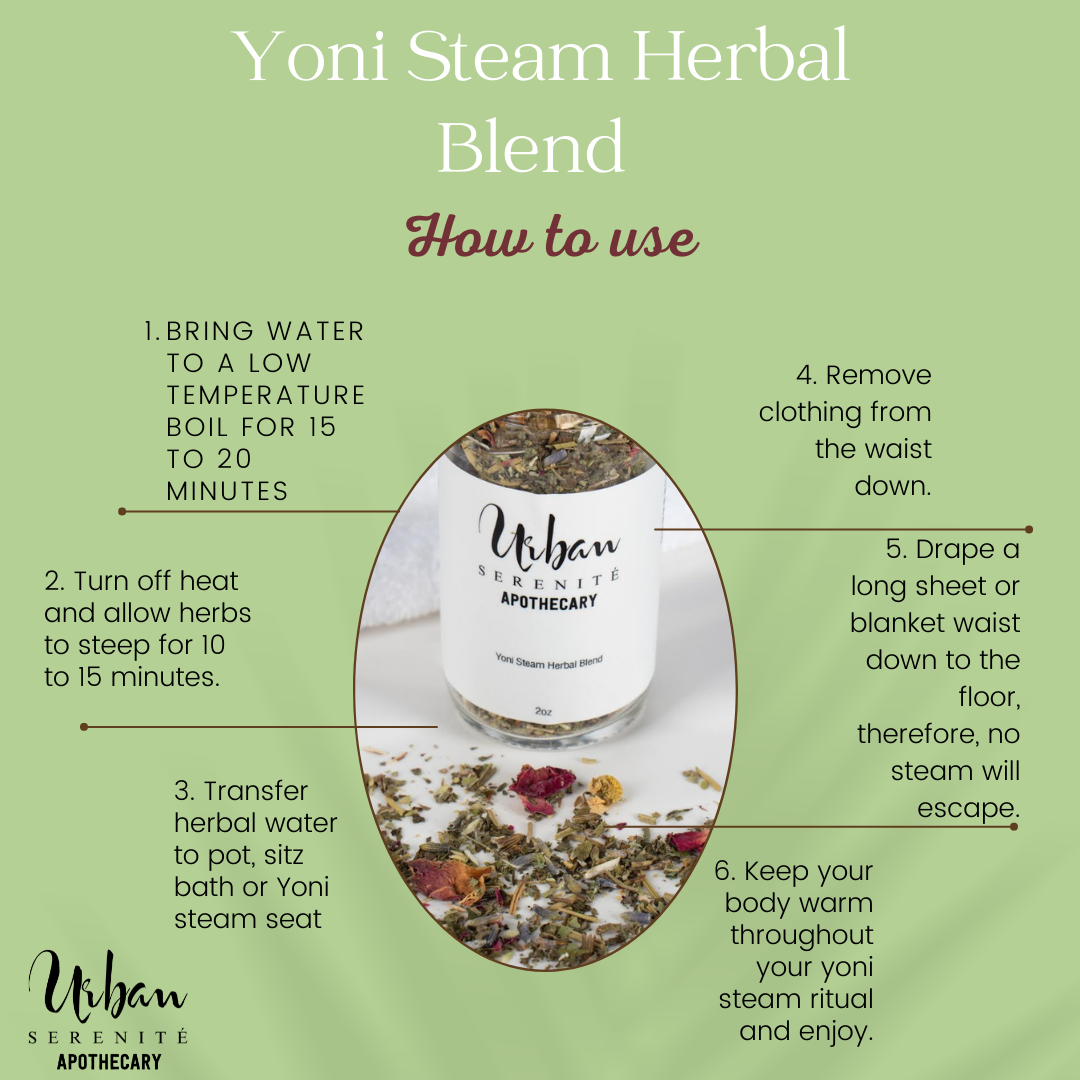 Yoni Steam Herbal Blend

How to use

1. BRING WATER TO A LOW TEMPERATURE BOIL FOR 15 TO 20 MINUTES

2. Turn off heat and allow herbs to steep for 10 to 15 minutes.

3. Transfer herbal water to pot, sitz bath or Yoni steam seat

Urban
SERENITÉ
APOTHECARY

Yoni Steam Herbal Blend

2oz

4. Remove clothing from the waist down.

5. Drape a long sheet or blanket waist down to the floor, therefore, no steam will escape.

6. Keep your body warm throughout your yoni steam ritual and enjoy.

Urban
SERENITÉ
APOTHECARY